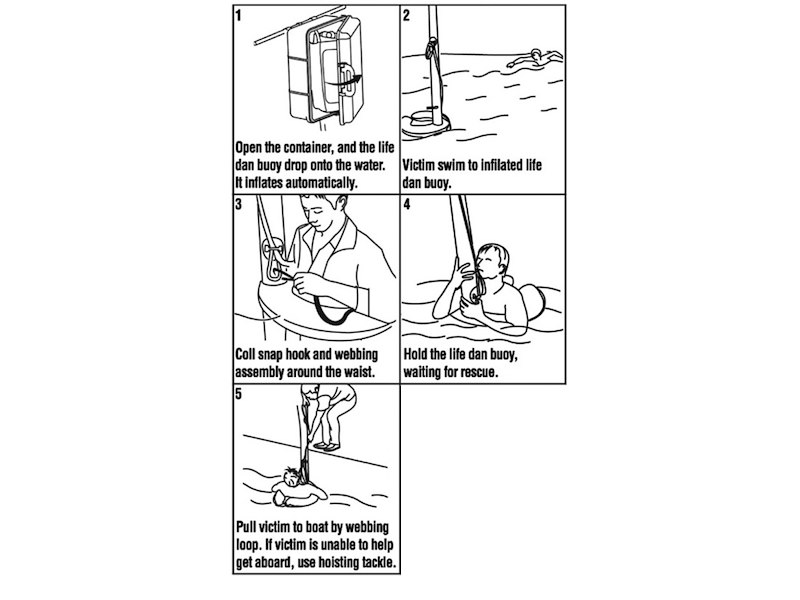 1

Open the container, and the life dan buoy drop onto the water. It inflates automatically.

2

Victim swim to infilated life dan buoy.

3

Coll snap hook and webbing assembly around the waist.

4

Hold the life dan buoy, waiting for rescue.

5

Pull victim to boat by webbing loop. If victim is unable to help get aboard, use hoisting tackle.