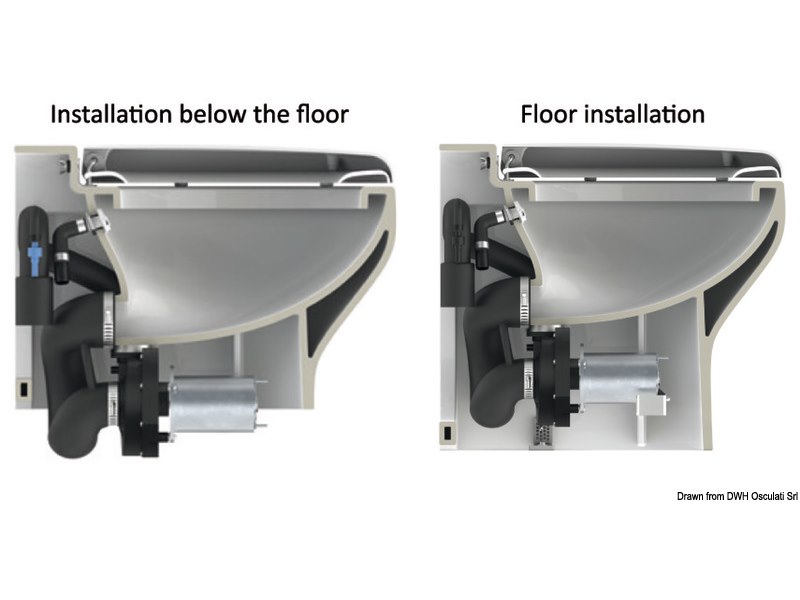 Installation below the floor

Floor installation

Drawn from DWH Osculati Srl