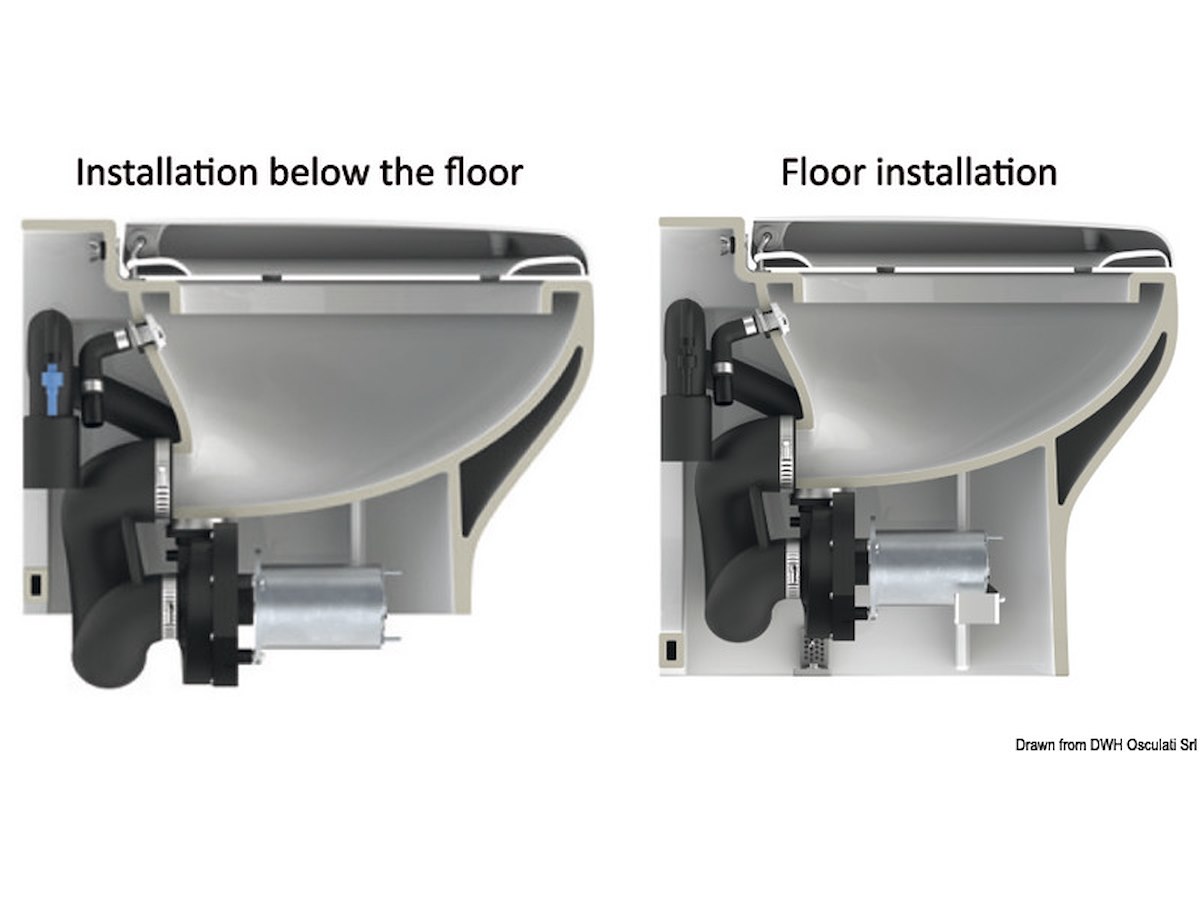 Installation below the floor

Floor installation

Drawn from DWH Osculati Srl