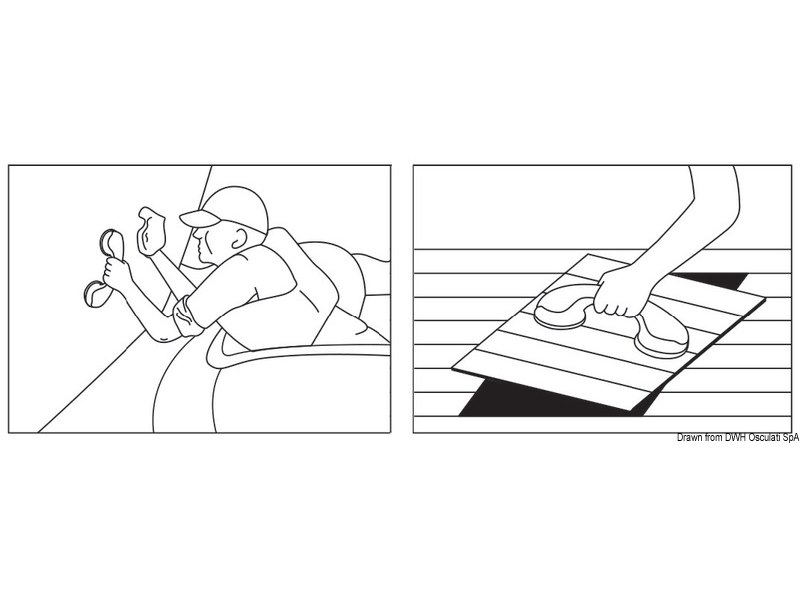 Drawn from DWH Osculati SpA