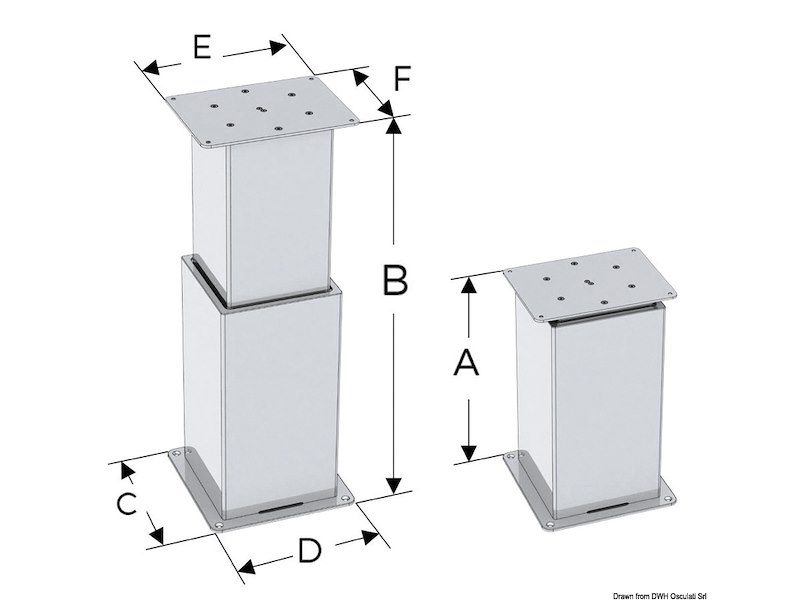 E
F
B
A
C
D
Drawn from DWH Osculati Srl