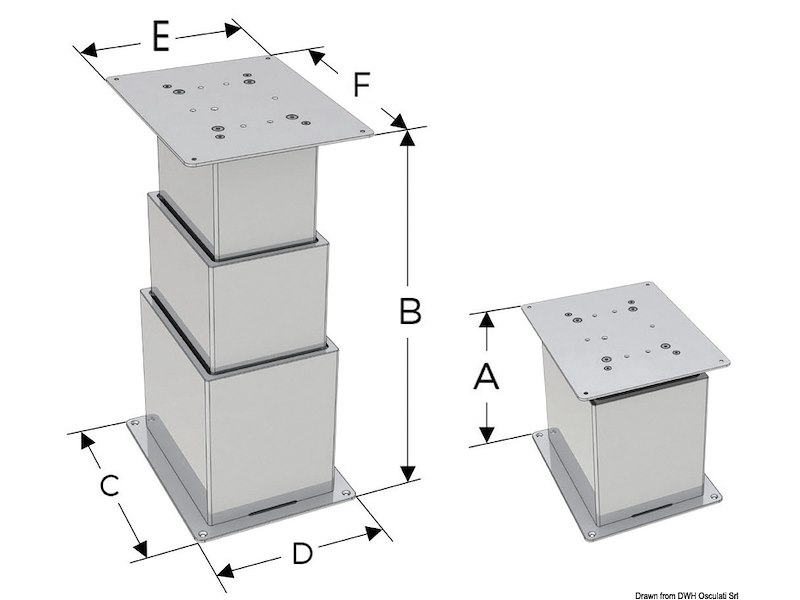 E
F
B
A
C
D
Drawn from DWH Osculati Srl