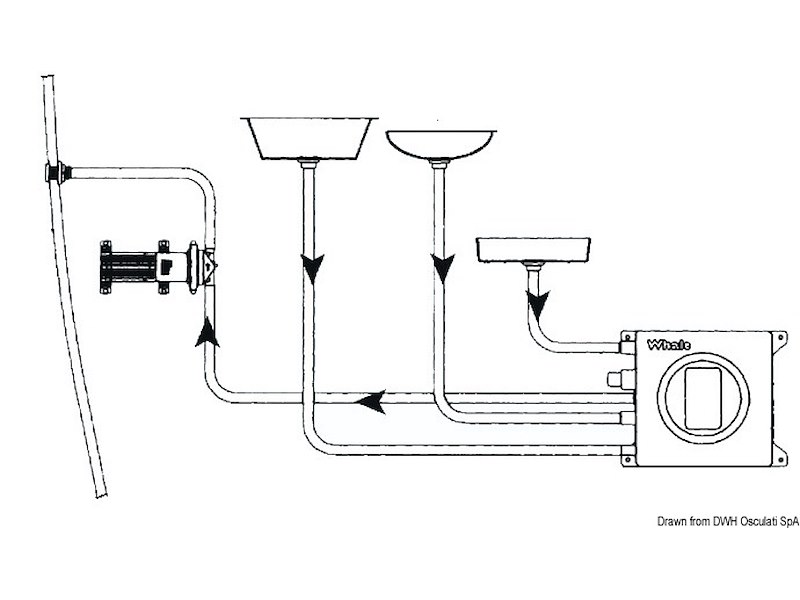 Whale

Drawn from DWH Osculati SpA