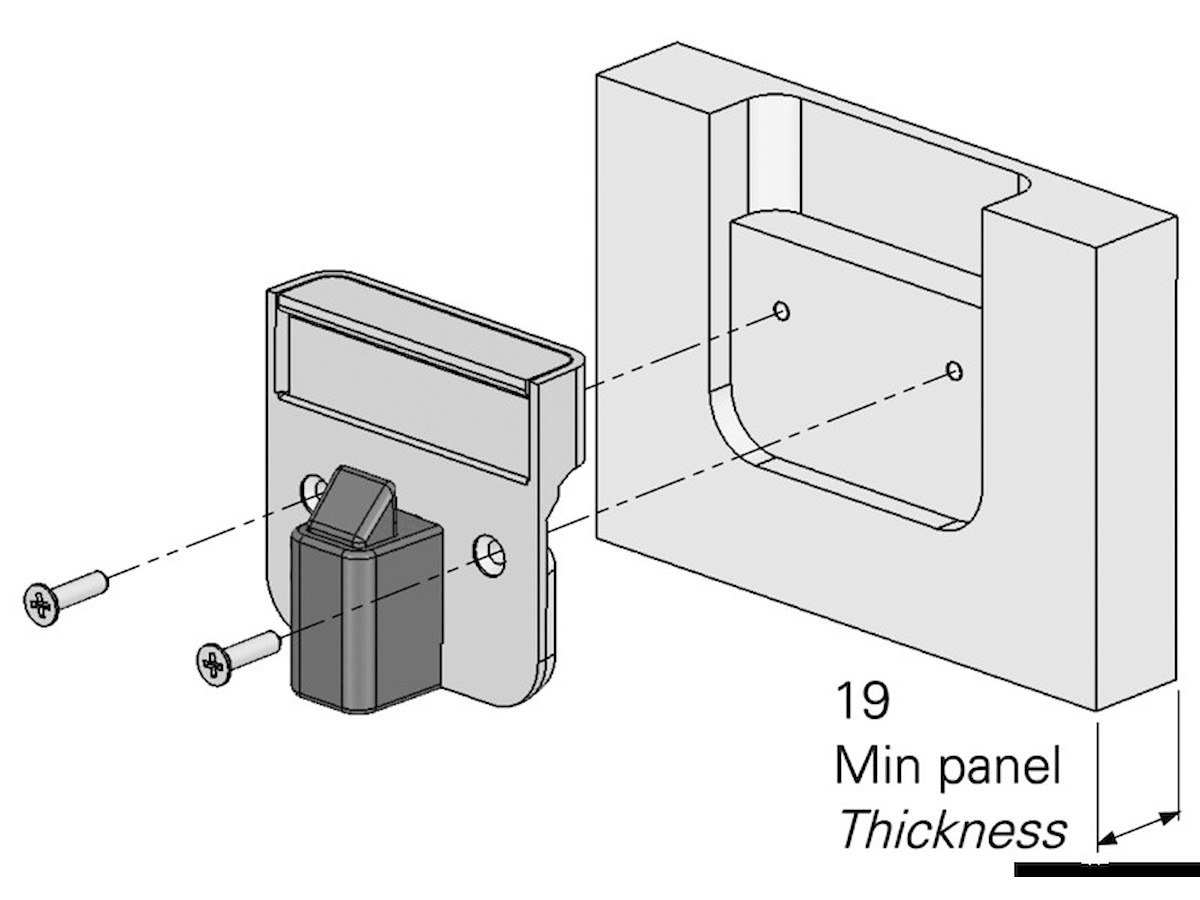 19
Min panel
Thickness