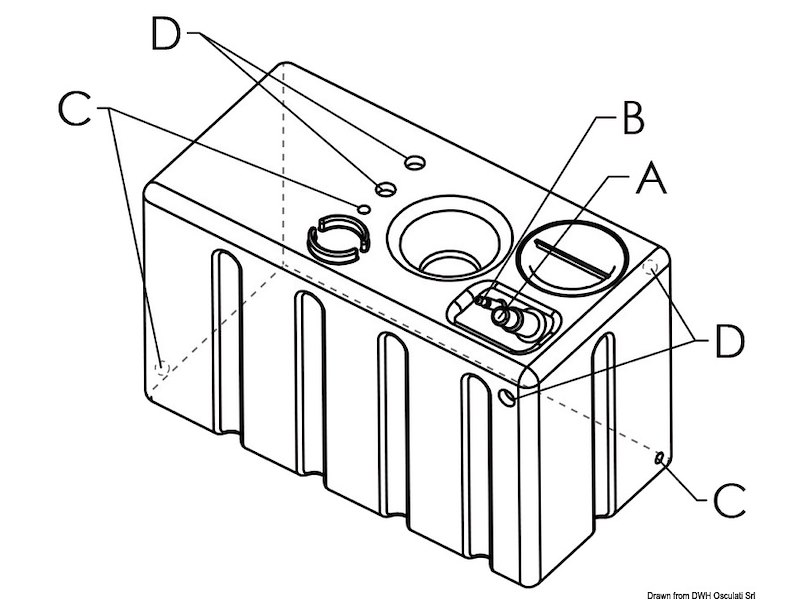 D
C
B
A
D
C
Drawn from DWH Osculati Srl