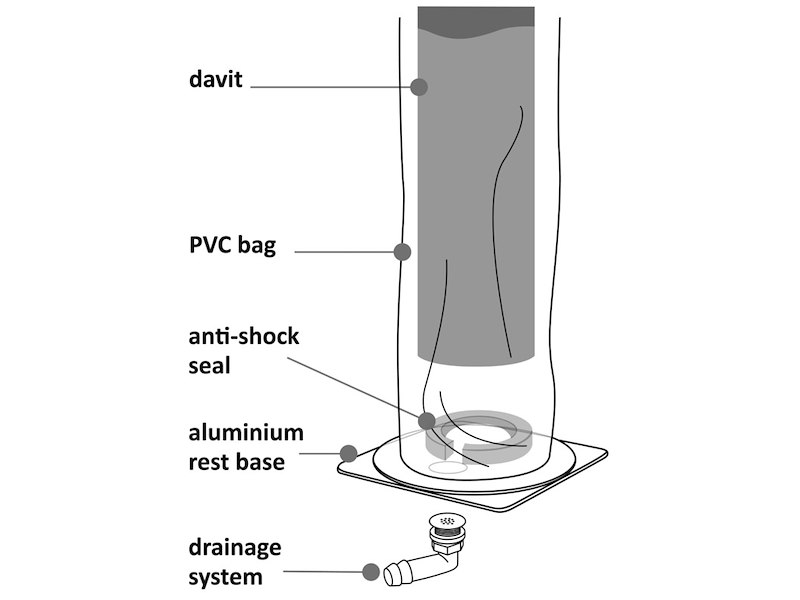 davit

PVC bag

anti-shock seal

aluminium rest base

drainage system